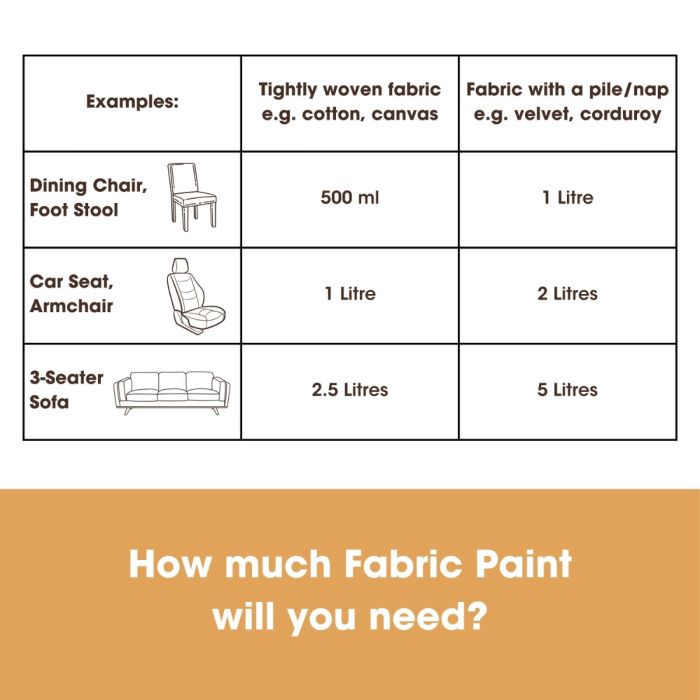 | Examples: | Tightly woven fabric e.g. cotton, canvas | Fabric with a pile/nap e.g. velvet, corduroy |
|---|---|---|
| Dining Chair, Foot Stool | 500 ml | 1 Litre |
| Car Seat, Armchair | 1 Litre | 2 Litres |
| 3-Seater Sofa | 2.5 Litres | 5 Litres |

How much Fabric Paint will you need?